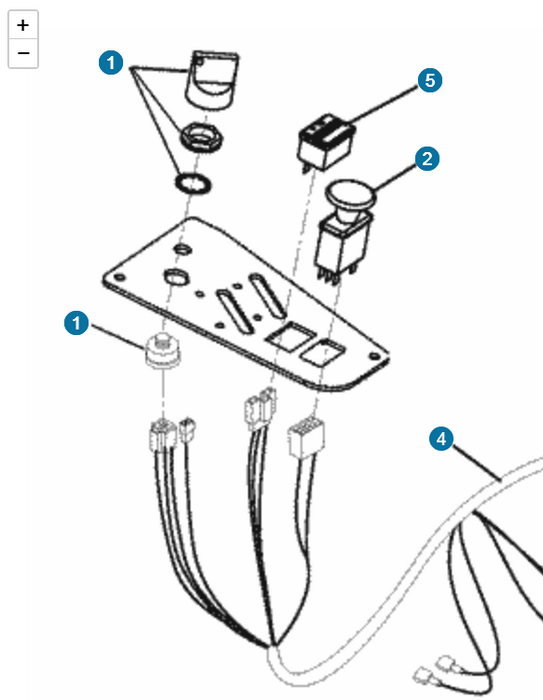 +
−
1
5
2
1
4