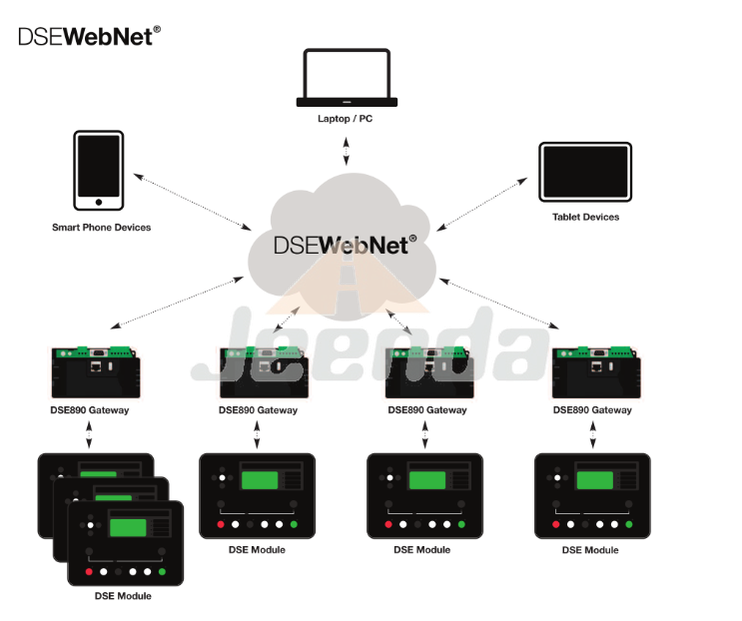 DSEWebNet®

Laptop / PC

Smart Phone Devices

Tablet Devices

DSEWebNet®

Jeenda

DSE890 Gateway

DSE890 Gateway

DSE890 Gateway

DSE890 Gateway

DSE Module

DSE Module

DSE Module

DSE Module