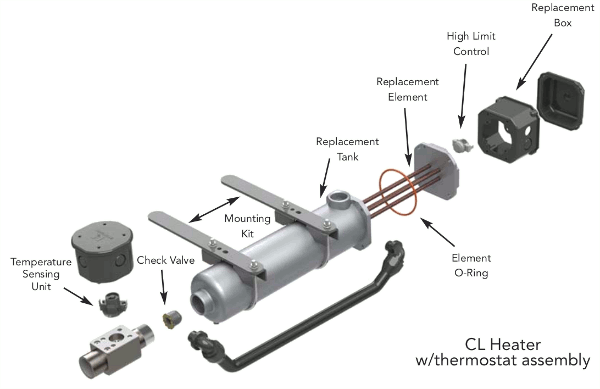 Replacement Box

High Limit Control

Replacement Element

Replacement Tank

Mounting Kit

Element O-Ring

Temperature Sensing Unit

Check Valve

CL Heater
w/thermostat assembly